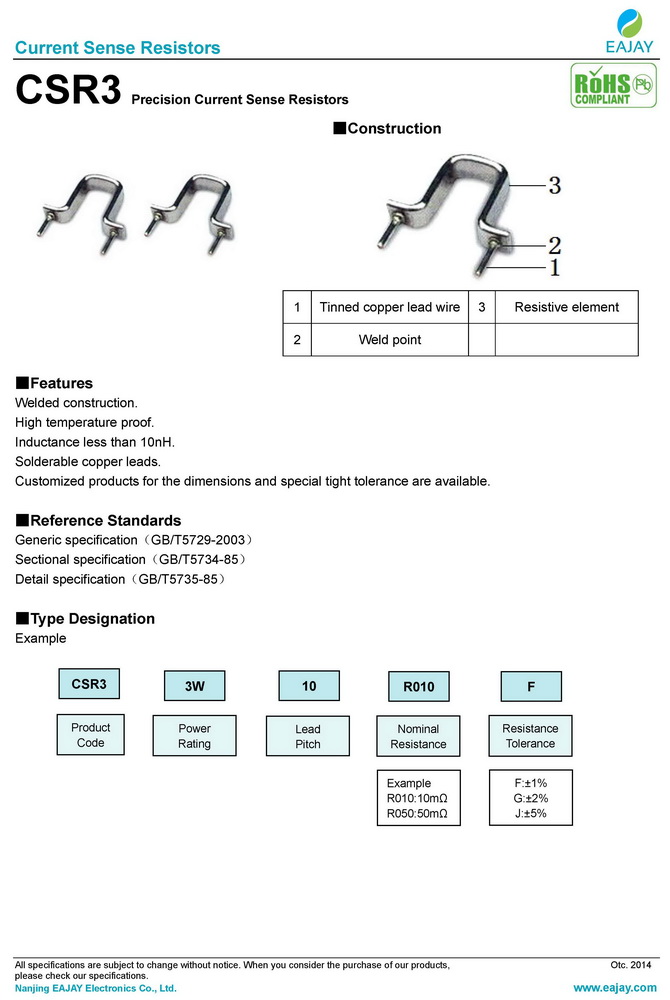 Current Sense Resistors

EAJAY

CSR3 Precision Current Sense Resistors

RoHS COMPLIANT Pb

■Construction

3
2
1

| 1 | Tinned copper lead wire | 3 | Resistive element |
|---|---|---|---|
| 2 | Weld point | | |

■Features
Welded construction.
High temperature proof.
Inductance less than 10nH.
Solderable copper leads.
Customized products for the dimensions and special tight tolerance are available.

■Reference Standards
Generic specification（GB/T5729-2003）
Sectional specification（GB/T5734-85）
Detail specification（GB/T5735-85）

■Type Designation
Example

CSR3
Product Code

3W
Power Rating

10
Lead Pitch

R010
Nominal Resistance

Example
R010:10mΩ
R050:50mΩ

F
Resistance Tolerance

F:±1%
G:±2%
J:±5%

All specifications are subject to change without notice. When you consider the purchase of our products, please check our specifications.
Otc. 2014
Nanjing EAJAY Electronics Co., Ltd.
www.eajay.com